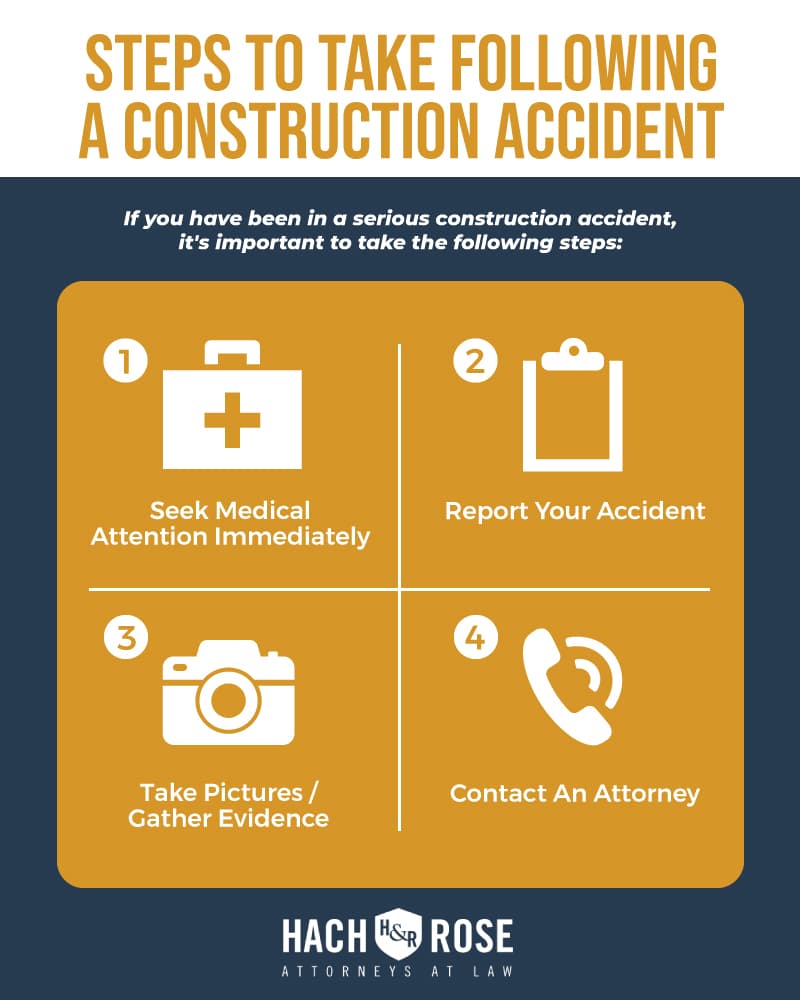 STEPS TO TAKE FOLLOWING A CONSTRUCTION ACCIDENT

If you have been in a serious construction accident, it's important to take the following steps:

1

Seek Medical Attention Immediately

2

Report Your Accident

3

Take Pictures / Gather Evidence

4

Contact An Attorney

HACH H&R ROSE
ATTORNEYS AT LAW